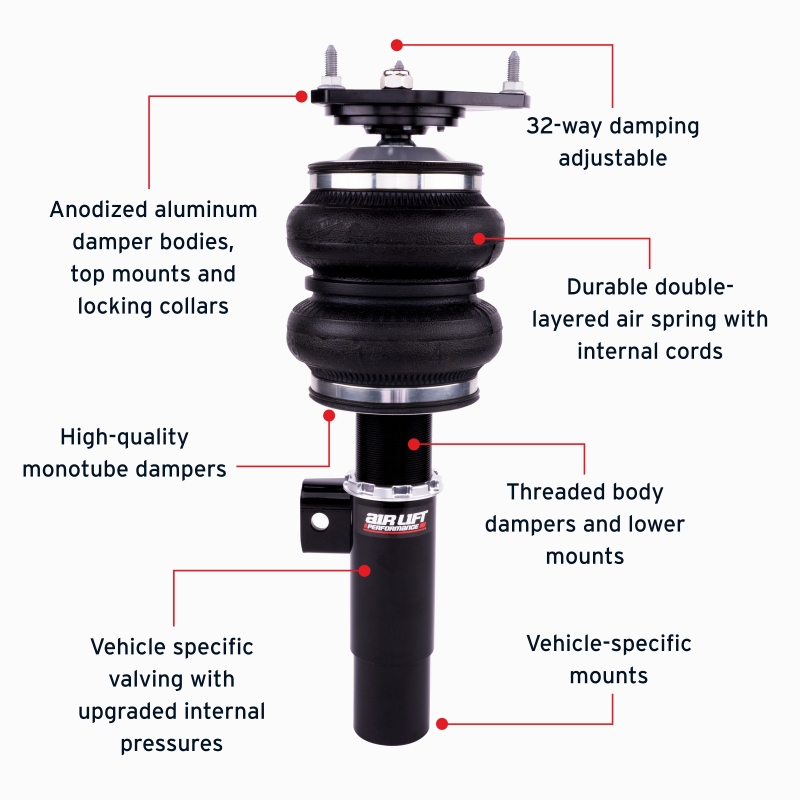 32-way damping adjustable

Anodized aluminum damper bodies, top mounts and locking collars

Durable double-layered air spring with internal cords

High-quality monotube dampers

Threaded body dampers and lower mounts

AIR LIFT PERFORMANCE

Vehicle specific valving with upgraded internal pressures

Vehicle-specific mounts